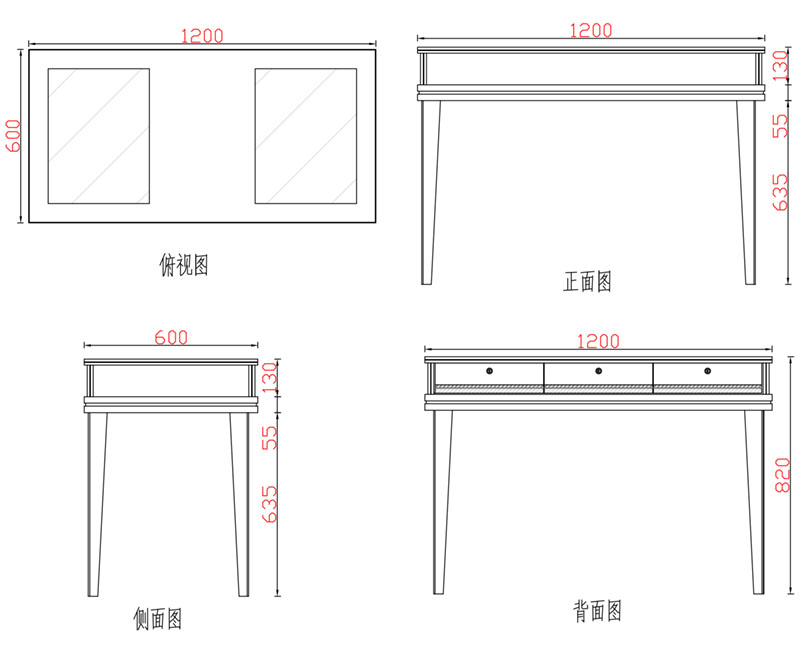 1200

600

俯视图

1200

130

55

635

正面图

600

130

55

635

侧面图

1200

820

背面图